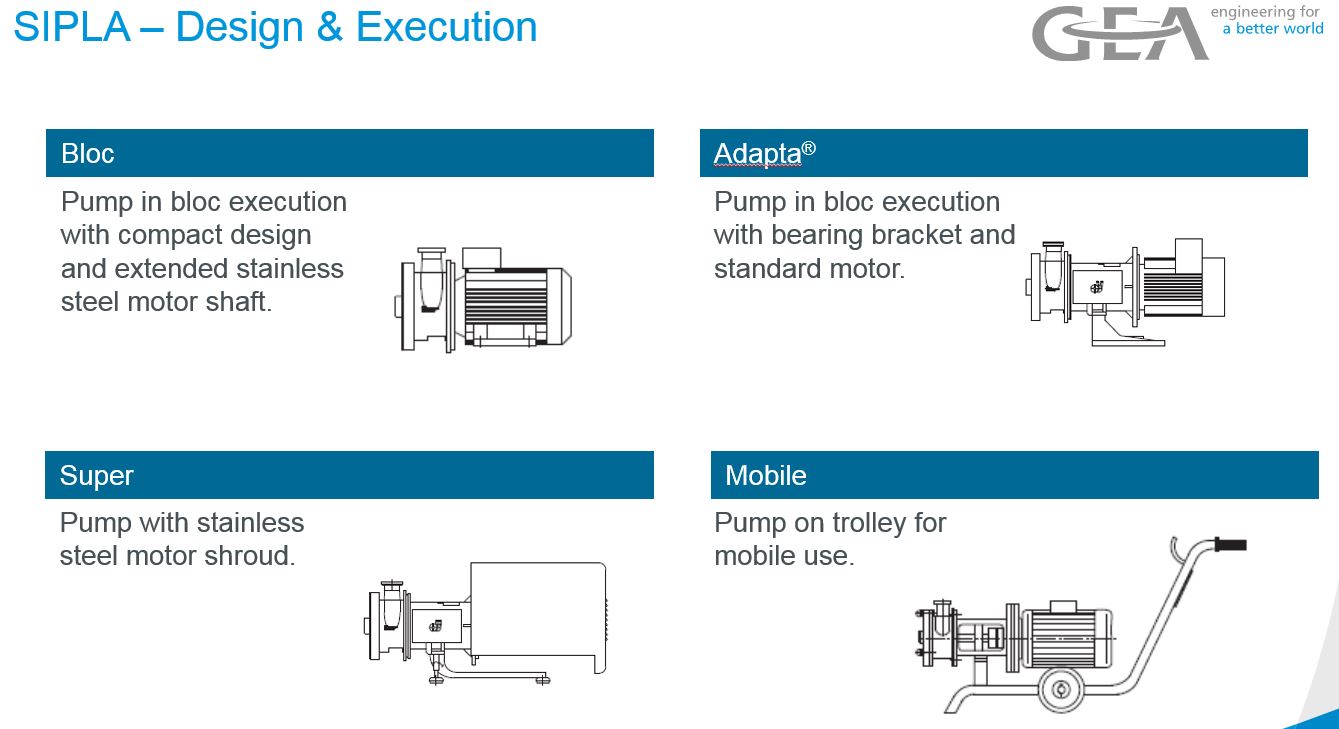 SIPLA – Design & Execution

GEA engineering for a better world

Bloc

Pump in bloc execution with compact design and extended stainless steel motor shaft.

Adapta®

Pump in bloc execution with bearing bracket and standard motor.

Super

Pump with stainless steel motor shroud.

Mobile

Pump on trolley for mobile use.