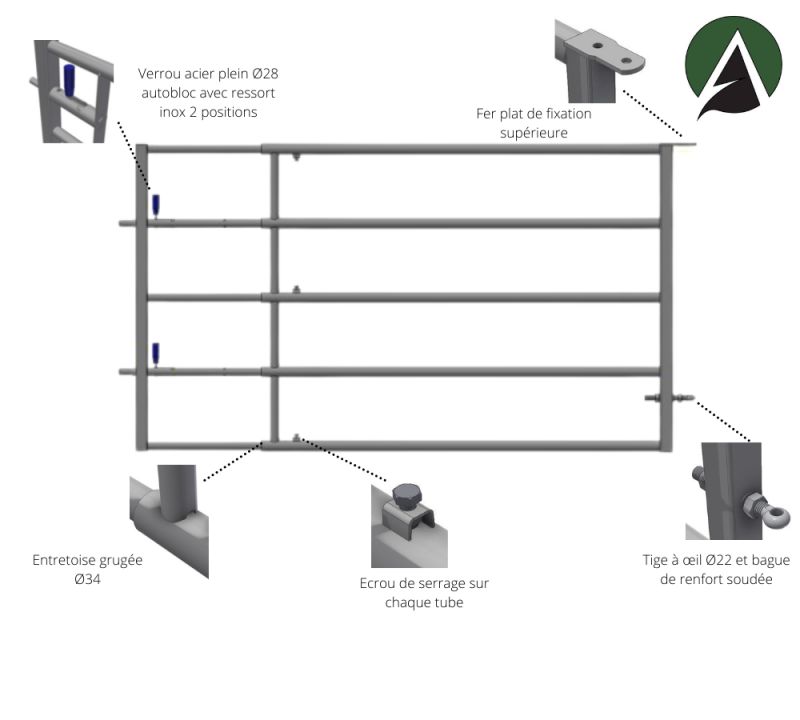 Verrou acier plein Ø28 autobloc avec ressort inox 2 positions

Fer plat de fixation supérieure

Entretoise grugée Ø34

Ecrou de serrage sur chaque tube

Tige à œil Ø22 et bague de renfort soudée