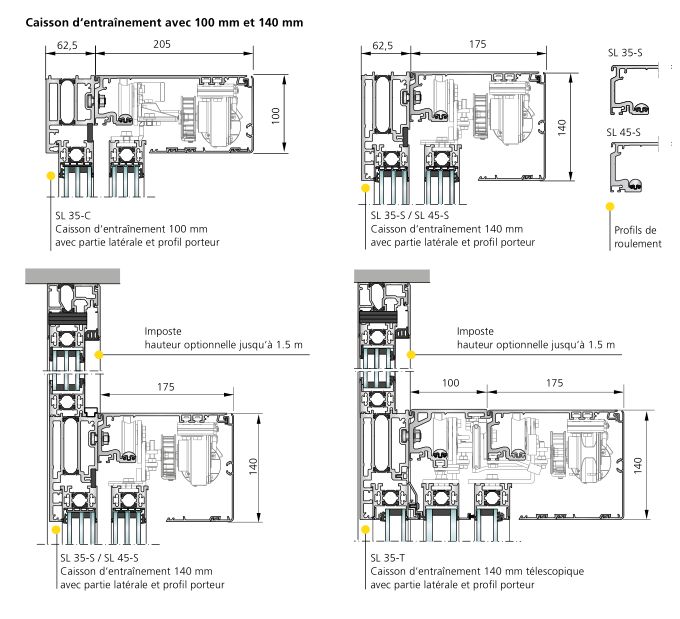 Caisson d'entraînement avec 100 mm et 140 mm

62,5
205
100

SL 35-C
Caisson d'entraînement 100 mm
avec partie latérale et profil porteur

62,5
175
140

SL 35-S / SL 45-S
Caisson d'entraînement 140 mm
avec partie latérale et profil porteur

SL 35-S
SL 45-S

Profils de
roulement

Imposte
hauteur optionnelle jusqu'à 1.5 m

175
140

SL 35-S / SL 45-S
Caisson d'entraînement 140 mm
avec partie latérale et profil porteur

Imposte
hauteur optionnelle jusqu'à 1.5 m

100
175
140

SL 35-T
Caisson d'entraînement 140 mm télescopique
avec partie latérale et profil porteur