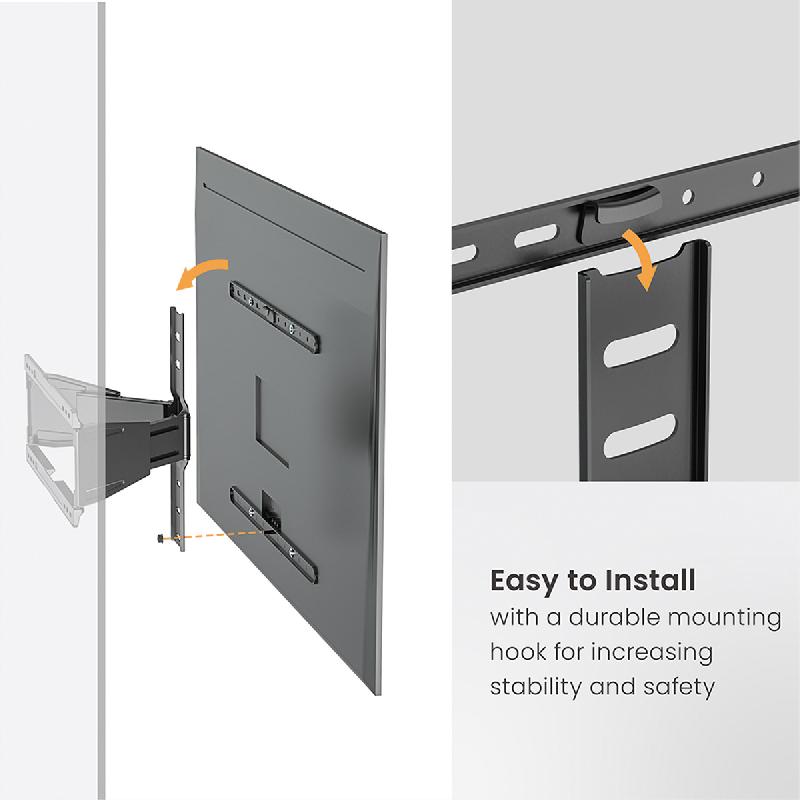 Easy to Install
with a durable mounting hook for increasing stability and safety