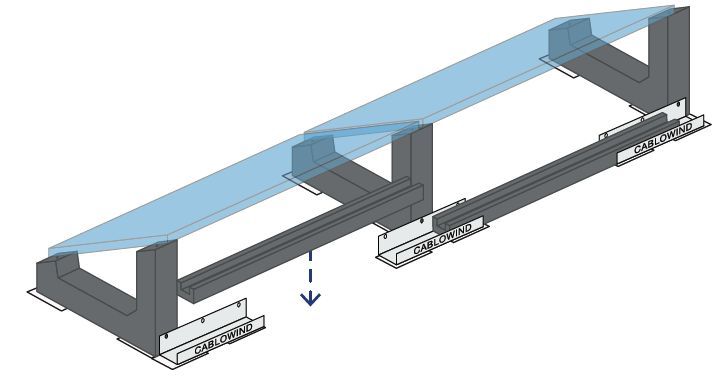 CABLOWIND

CABLOWIND

CABLOWIND