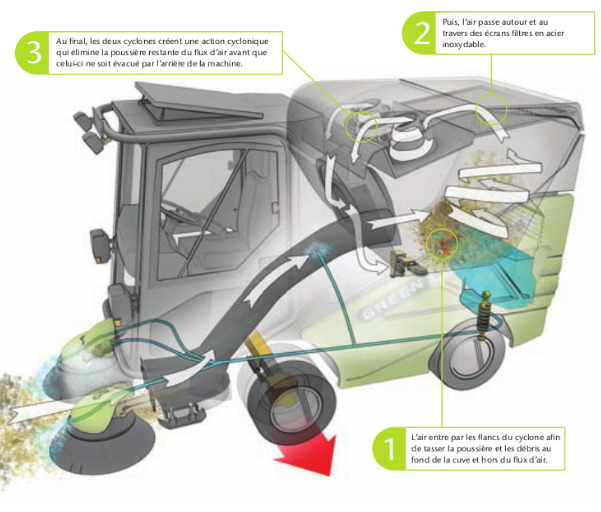 3
Au final, les deux cyclones créent une action cyclonique qui élimine la poussière restante du flux d'air avant que celui-ci ne soit évacué par l'arrière de la machine.

2
Puis, l'air passe autour et au travers des écrans filtres en acier inoxydable.

GREEN

1
L'air entre par les flancs du cyclone afin de tasser la poussière et les débris au fond de la cuve et hors du flux d'air.