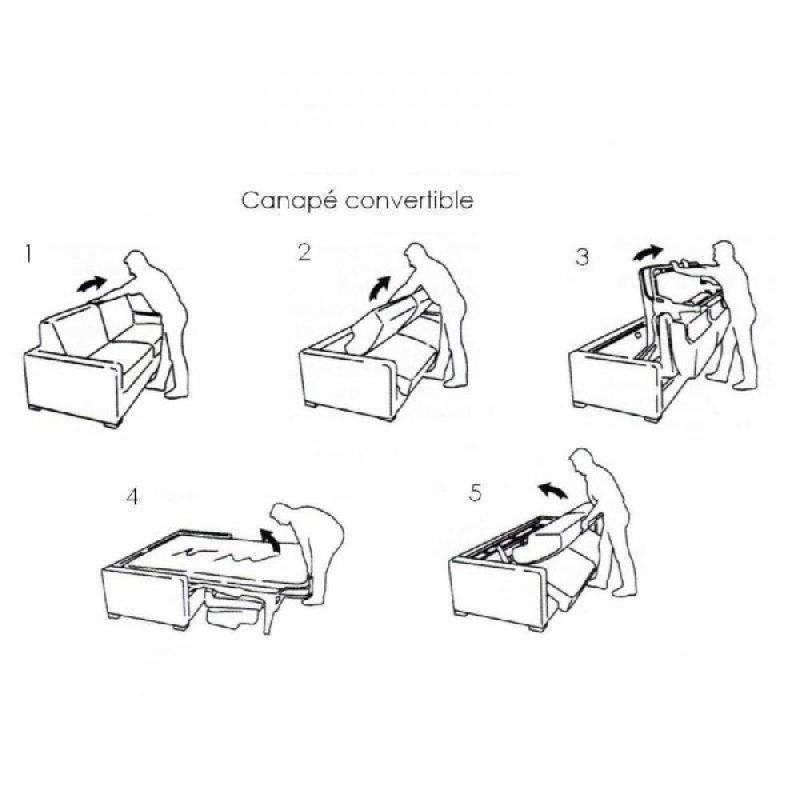 Canapé convertible

1

2

3

4

5