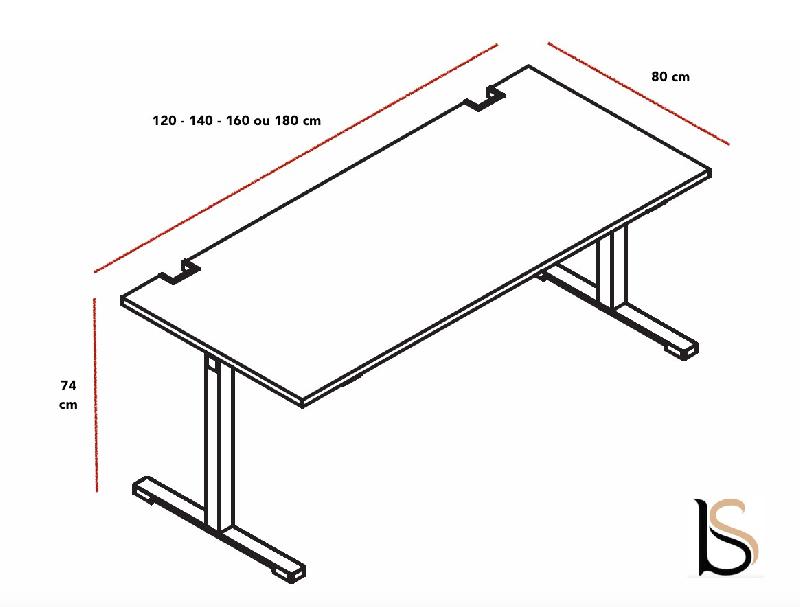 120 - 140 - 160 ou 180 cm

80 cm

74 cm

IS