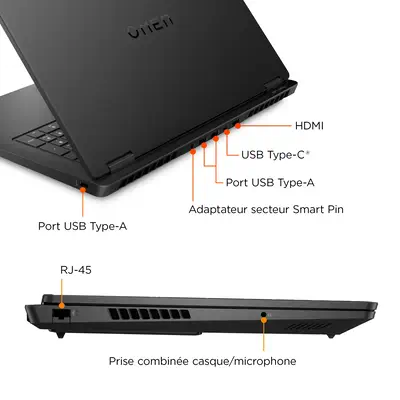 OMEN

HDMI

USB Type-C®

Port USB Type-A

Adaptateur secteur Smart Pin

Port USB Type-A

RJ-45

Prise combinée casque/microphone