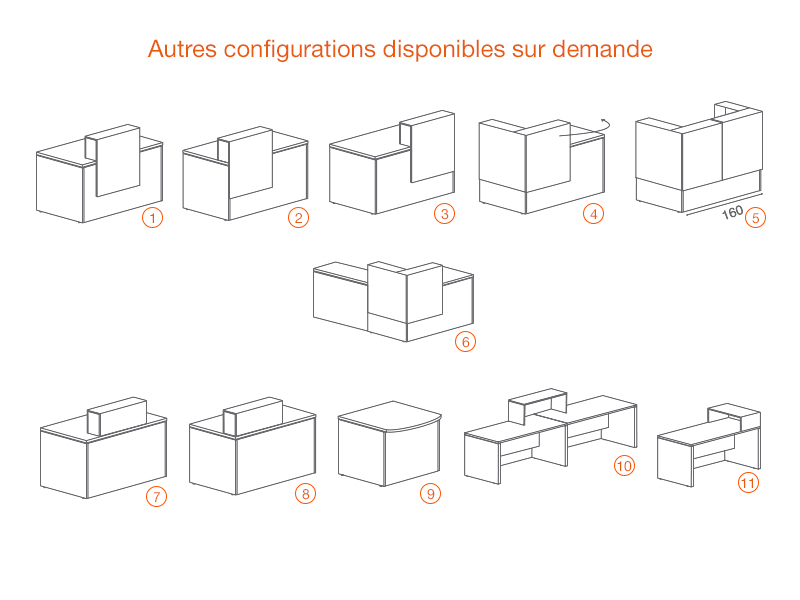 Autres configurations disponibles sur demande

1

2

3

4

160

5

6

7

8

9

10

11