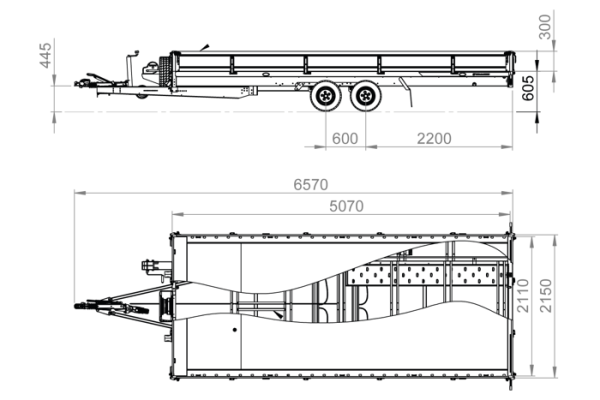 445

300

605

600

2200

6570

5070

2110

2150