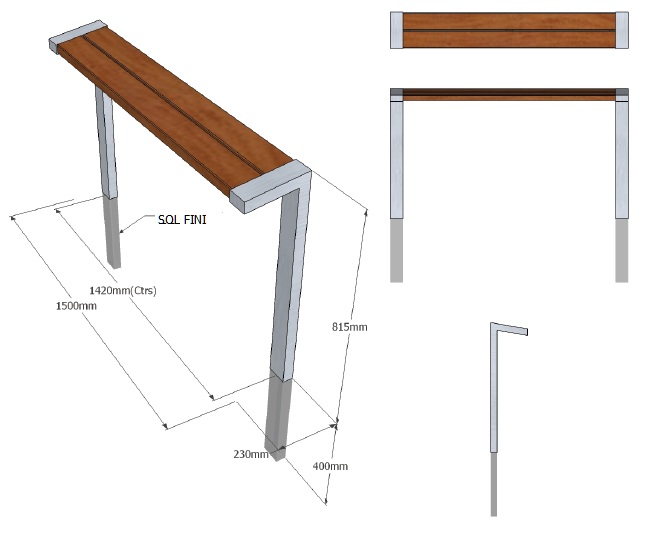 SOL FINI

1420mm(Ctrs)

1500mm

815mm

230mm

400mm