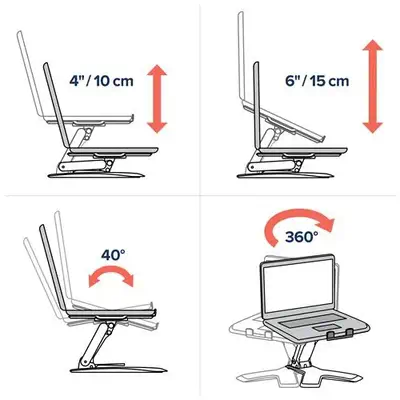 4" / 10 cm

6" / 15 cm

40°

360°