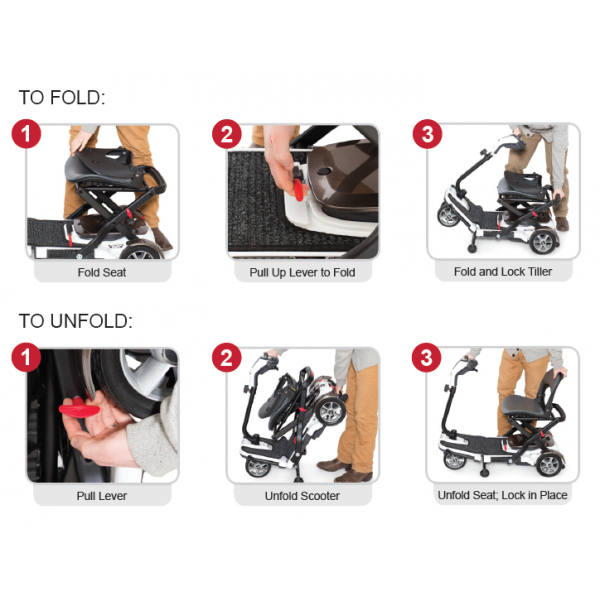 TO FOLD:

1

Fold Seat

2

Pull Up Lever to Fold

3

Fold and Lock Tiller

TO UNFOLD:

1

Pull Lever

2

Unfold Scooter

3

Unfold Seat; Lock in Place