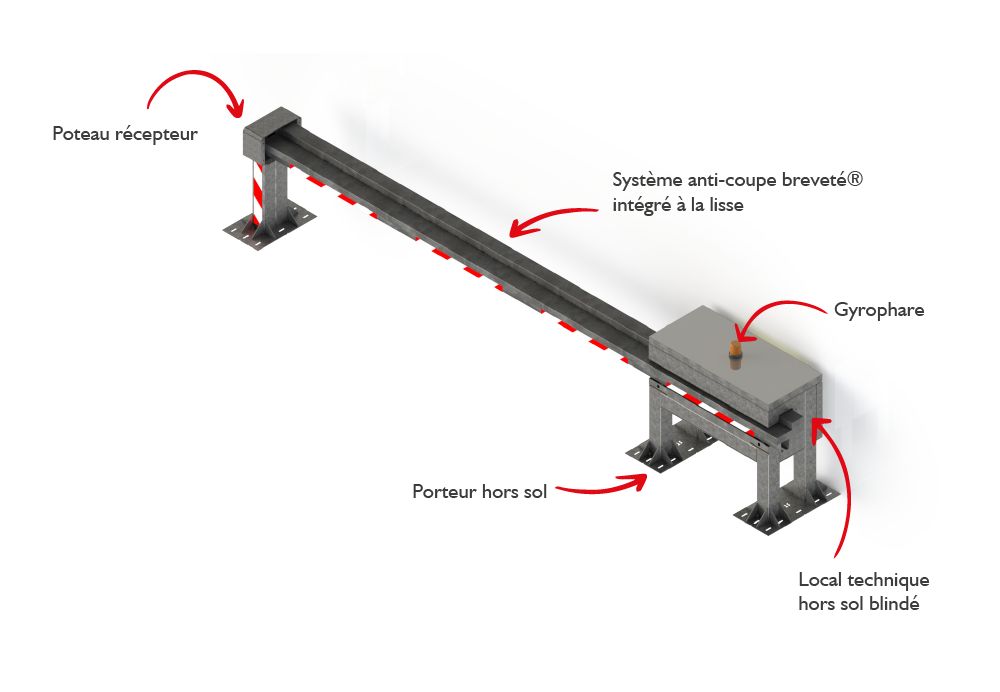 Poteau récepteur

Système anti-coupe breveté®
intégré à la lisse

Gyrophare

Porteur hors sol

Local technique
hors sol blindé