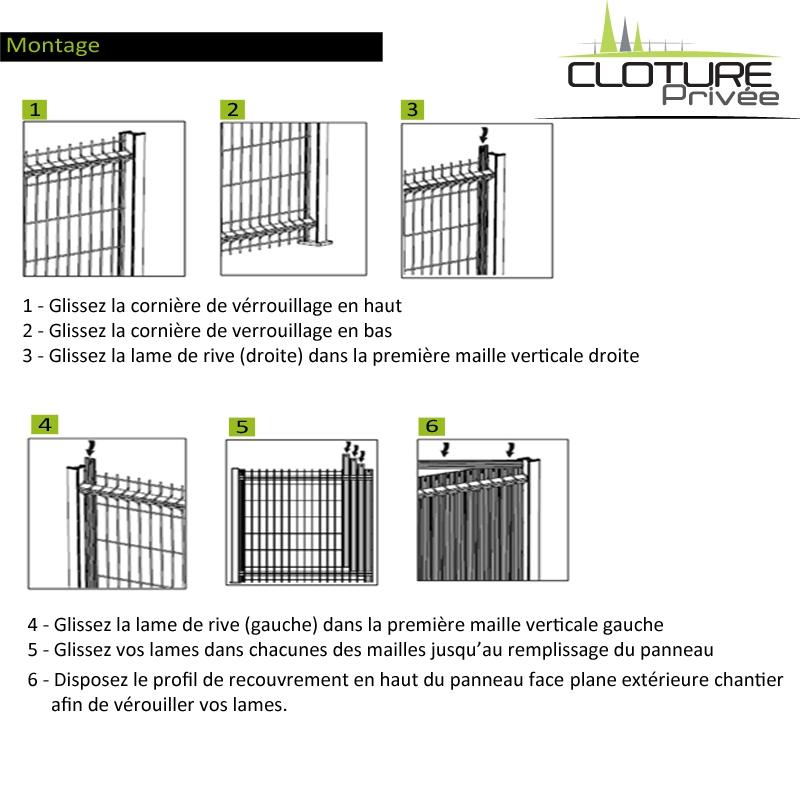 Montage

CLOTURE Privée

1

2

3

1 - Glissez la cornière de vérrouillage en haut
2 - Glissez la cornière de verrouillage en bas
3 - Glissez la lame de rive (droite) dans la première maille verticale droite

4

5

6

4 - Glissez la lame de rive (gauche) dans la première maille verticale gauche
5 - Glissez vos lames dans chacunes des mailles jusqu'au remplissage du panneau
6 - Disposez le profil de recouvrement en haut du panneau face plane extérieure chantier afin de vérouiller vos lames.