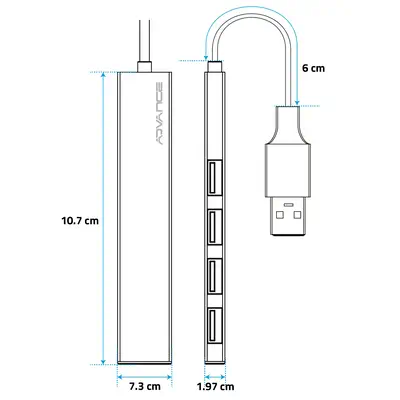 ADVANCE

6 cm

10.7 cm

7.3 cm

1.97 cm