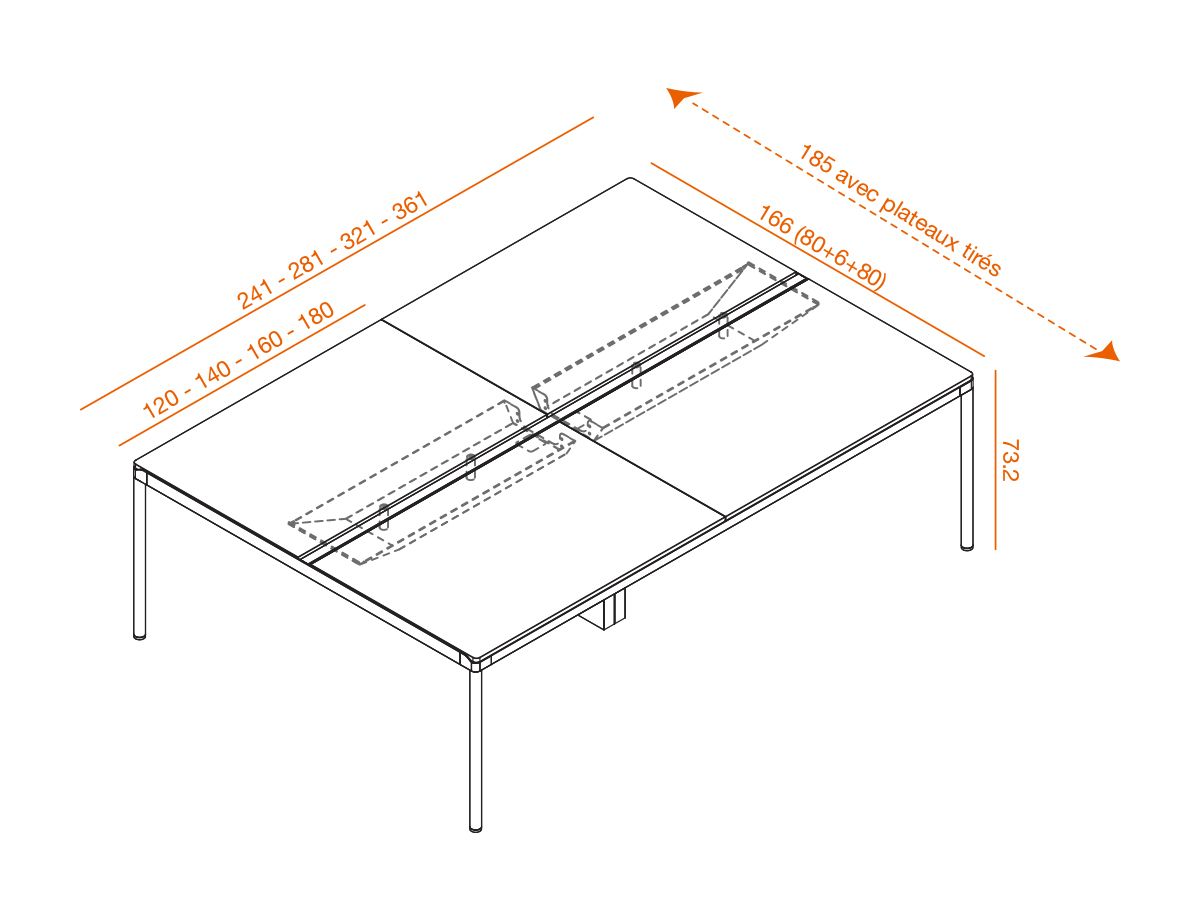 241 - 281 - 321 - 361

120 - 140 - 160 - 180

185 avec plateaux tirés

166 (80+6+80)

73.2