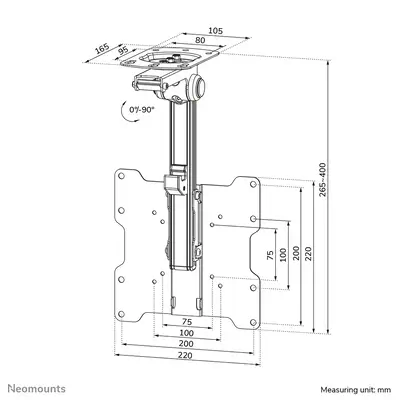 105
80
165
95
0°-90°
265~400
75
100
200
220
75
100
200
220
Neomounts
Measuring unit: mm