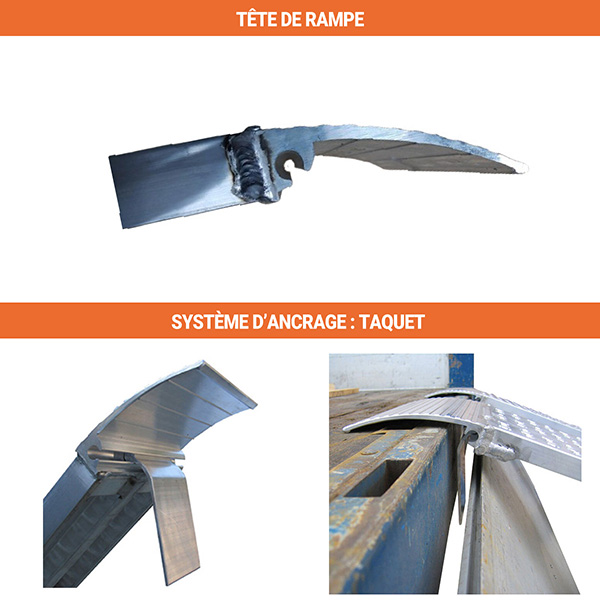 TÊTE DE RAMPE

SYSTÈME D'ANCRAGE : TAQUET