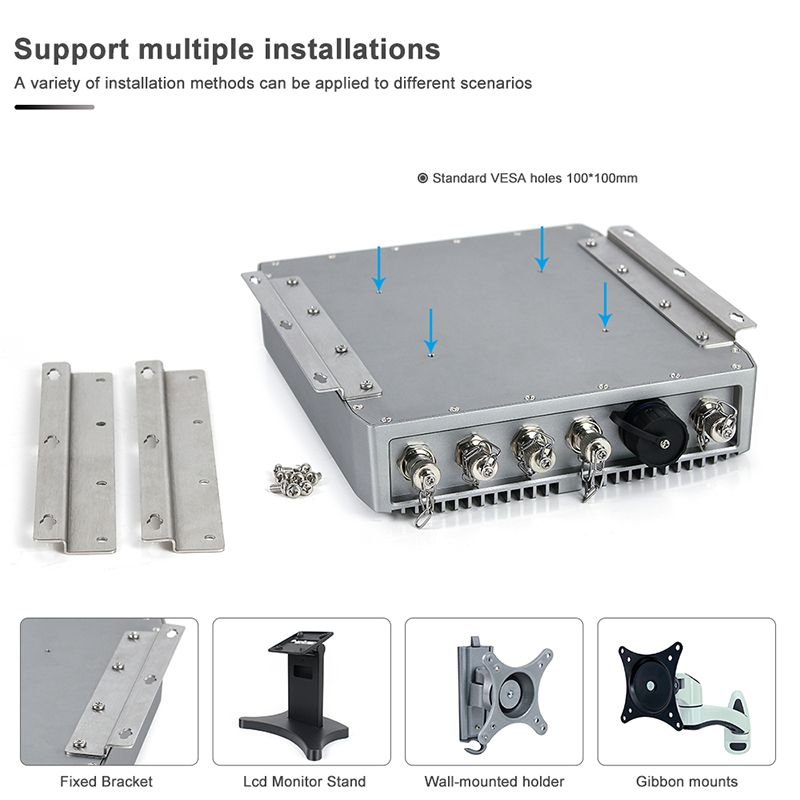 Support multiple installations

A variety of installation methods can be applied to different scenarios

Standard VESA holes 100*100mm

Fixed Bracket

Lcd Monitor Stand

Wall-mounted holder

Gibbon mounts