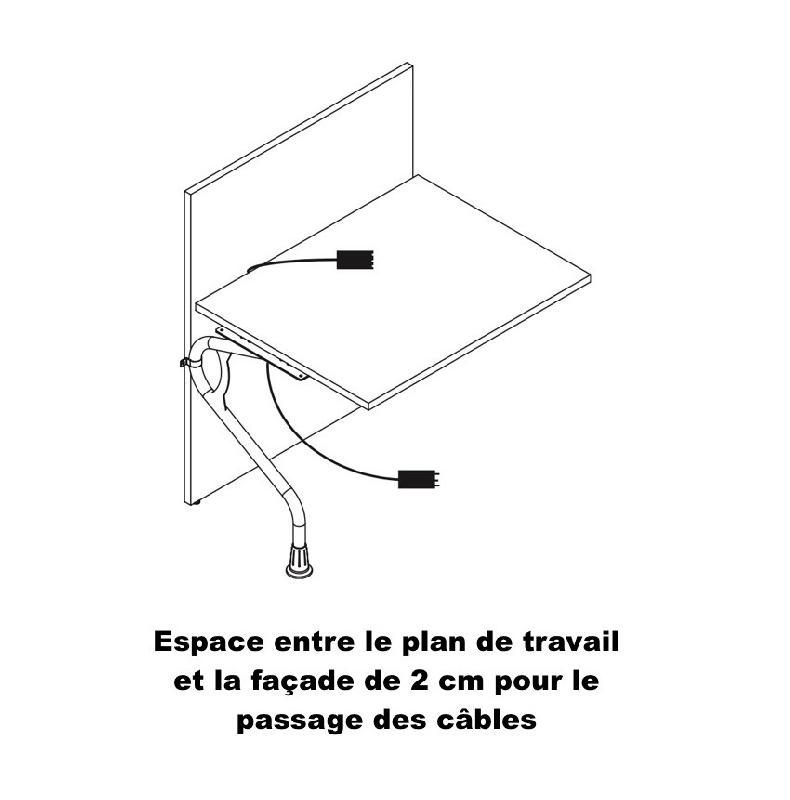 Espace entre le plan de travail et la façade de 2 cm pour le passage des câbles