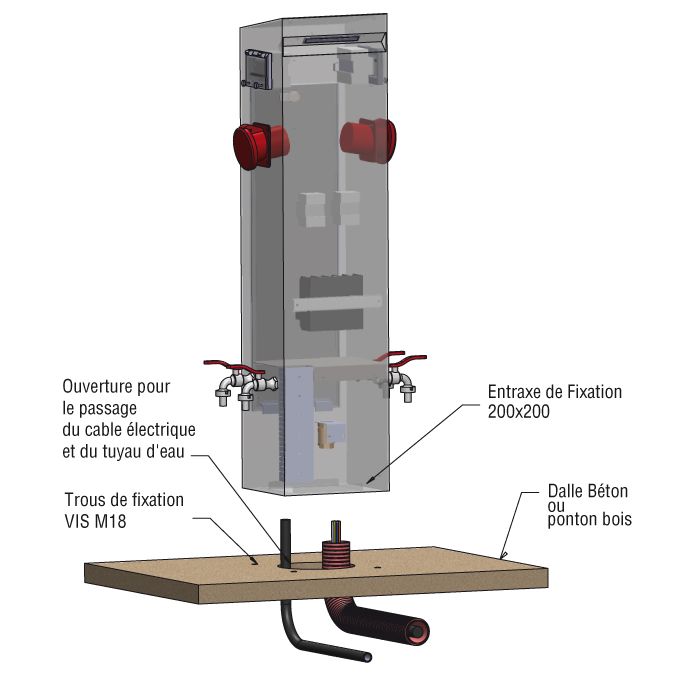 Ouverture pour
le passage
du cable électrique
et du tuyau d'eau

Entraxe de Fixation
200x200

Trous de fixation
VIS M18

Dalle Béton
ou
ponton bois