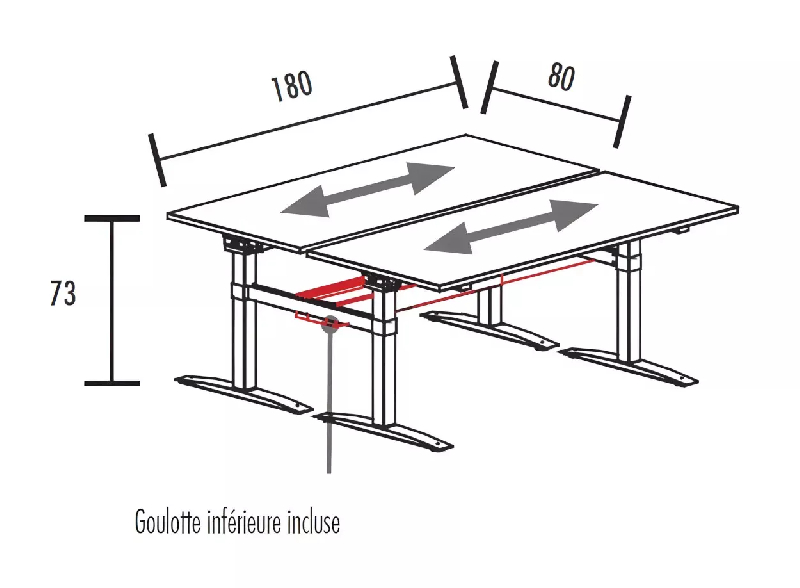 180

80

73

Goulotte inférieure incluse