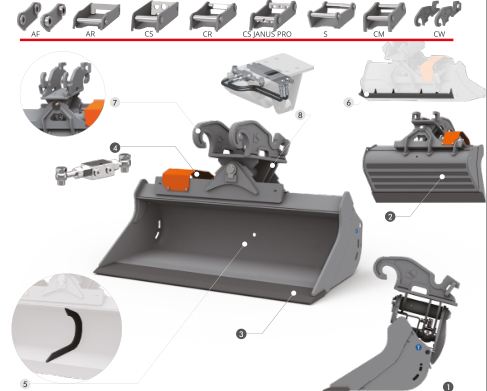 AF AR CS CR CS JANUS PRO S CM CW

7

8

6

4

2

3

5

1