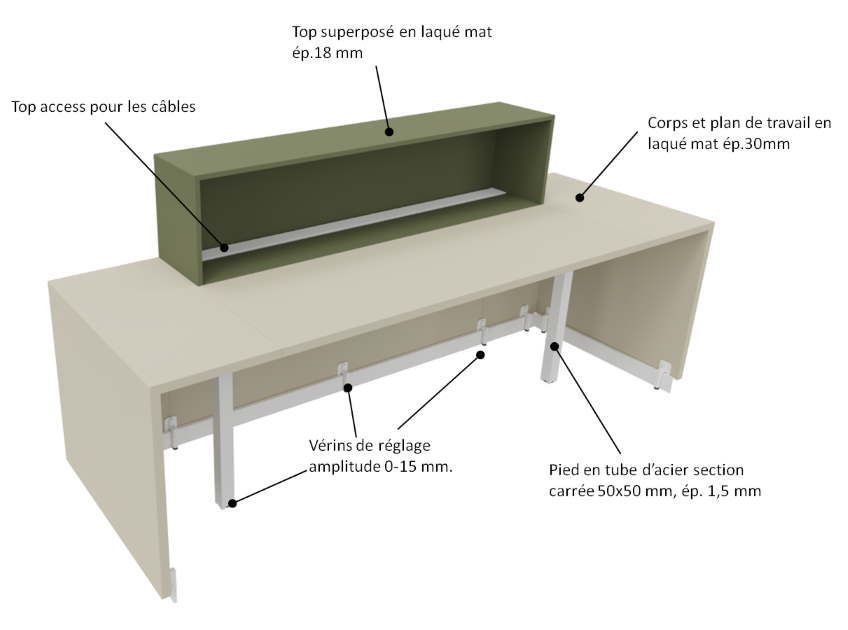 Top superposé en laqué mat ép.18 mm

Top access pour les câbles

Corps et plan de travail en laqué mat ép.30mm

Vérins de réglage amplitude 0-15 mm.

Pied en tube d'acier section carrée 50x50 mm, ép. 1,5 mm