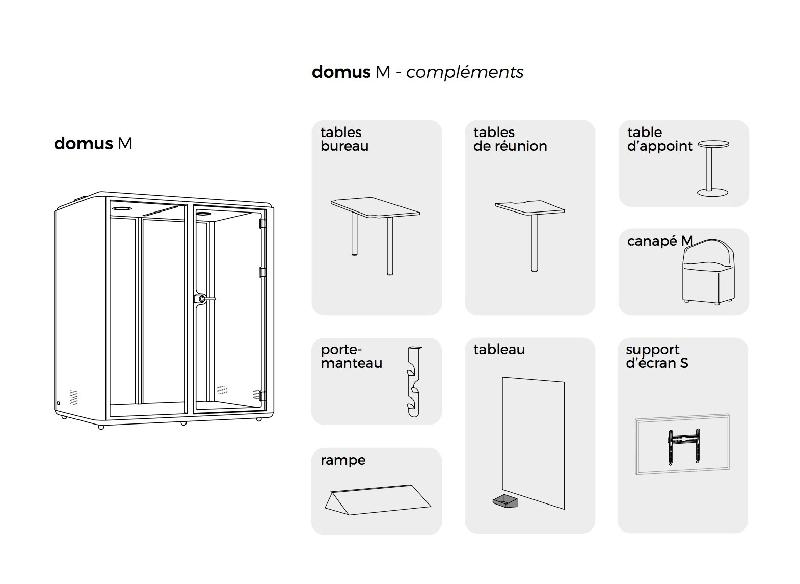 domus M - compléments

domus M

tables bureau

tables de réunion

table d'appoint

canapé M

porte-manteau

tableau

support d'écran S

rampe