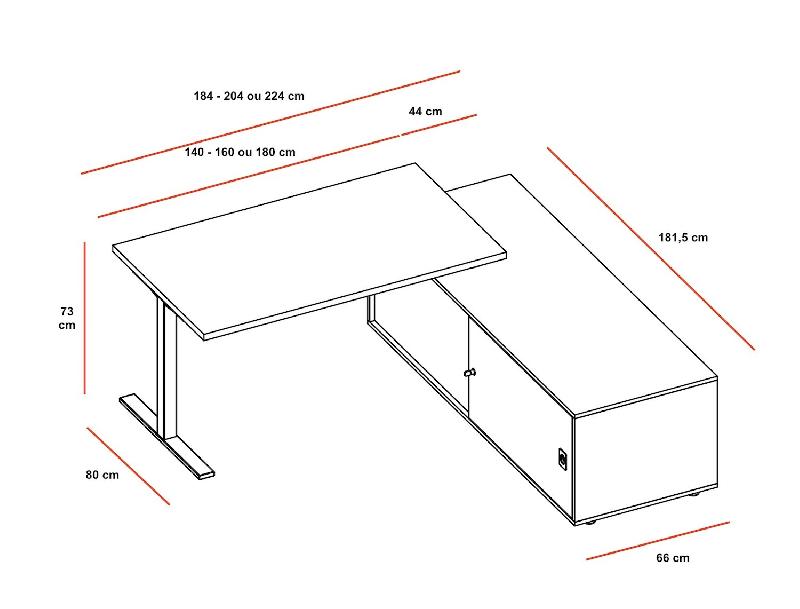 184 - 204 ou 224 cm

44 cm

140 - 160 ou 180 cm

181,5 cm

73 cm

80 cm

66 cm