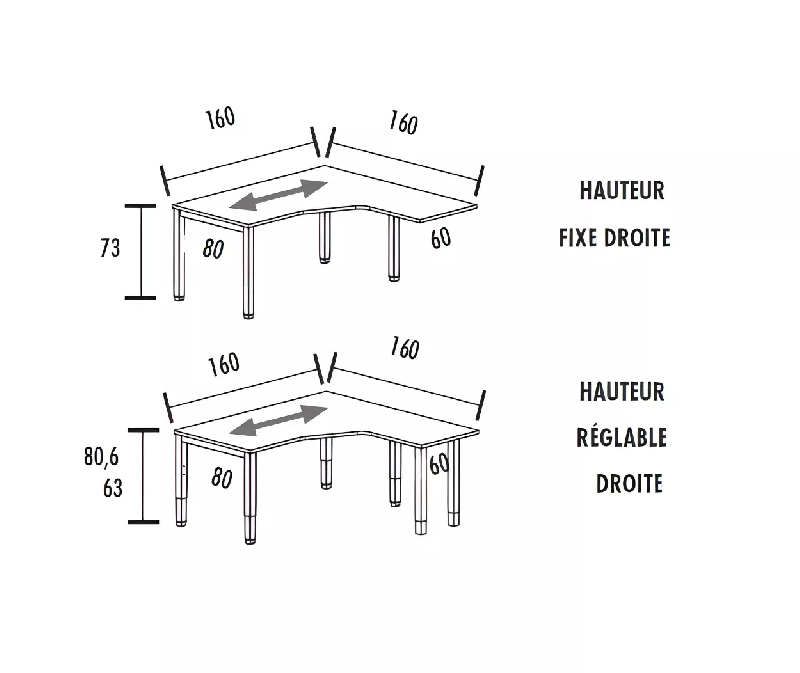 160
160
73
80
60
HAUTEUR
FIXE DROITE

160
160
80,6
63
80
60
HAUTEUR
RÉGLABLE
DROITE