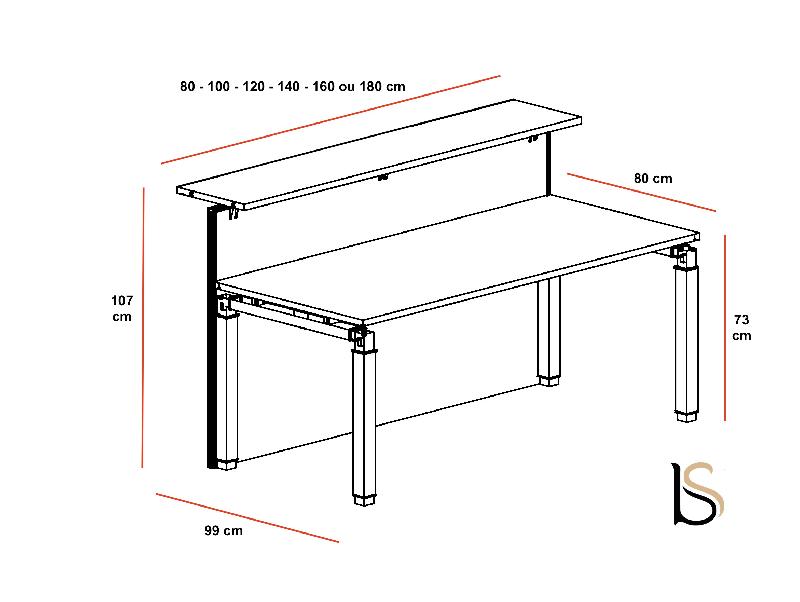 80 - 100 - 120 - 140 - 160 ou 180 cm

80 cm

107 cm

73 cm

99 cm