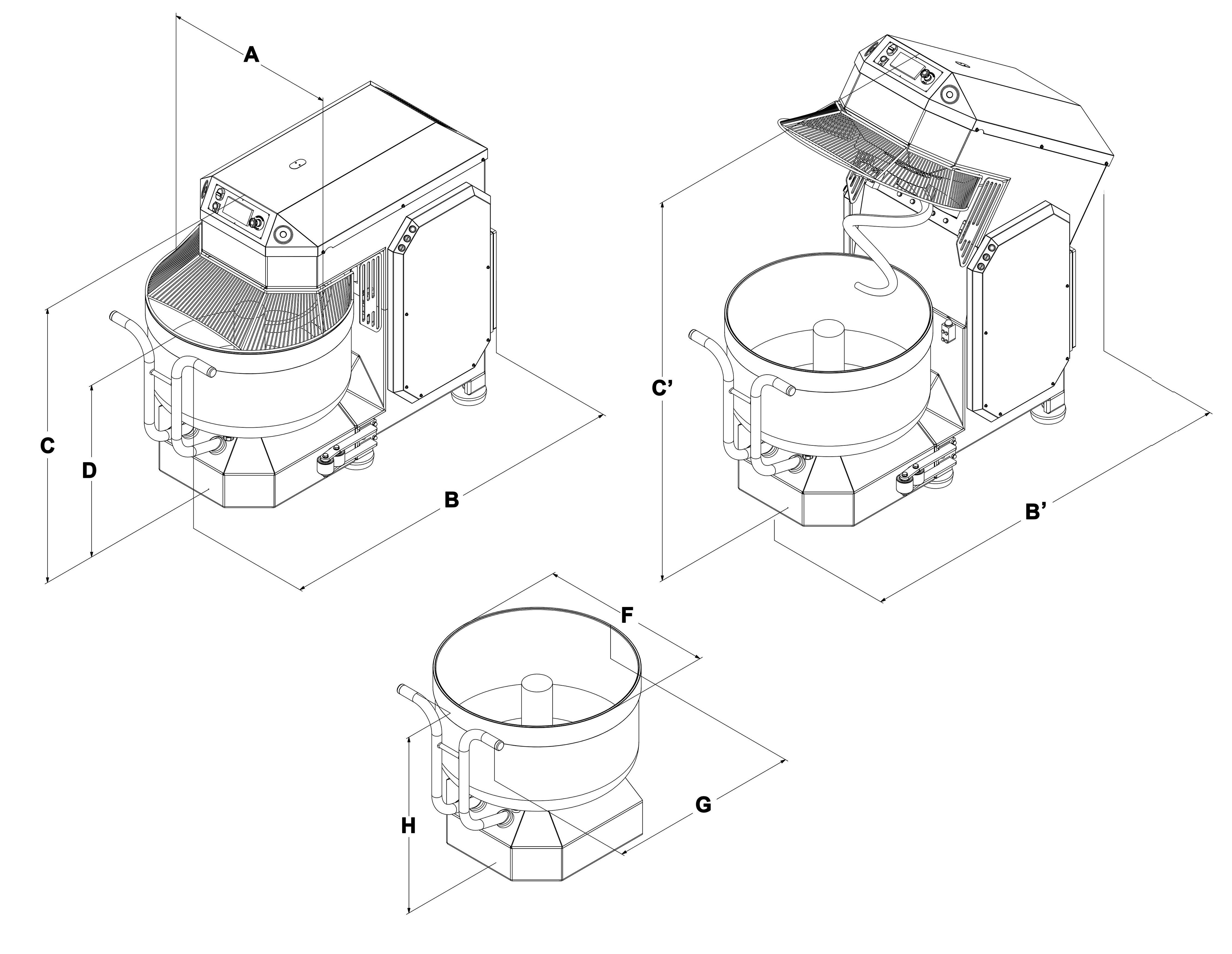 A
C
D
B
C'
B'
F
G
H