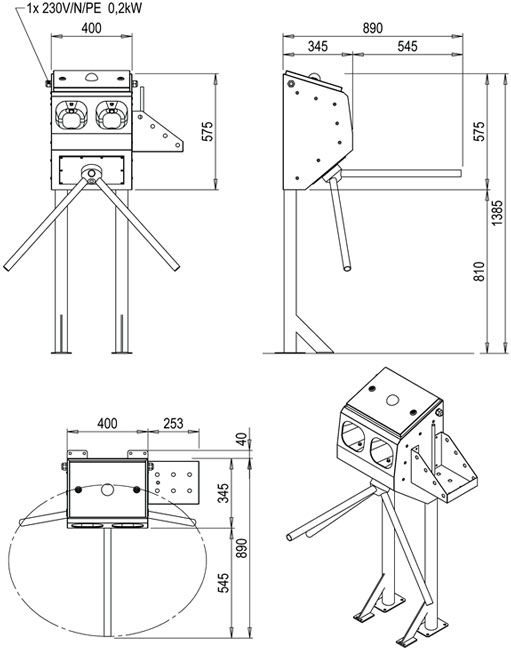 1x 230V/N/PE 0,2kW

400

575

890

345

545

575

1385

810

400

253

40

345

890

545