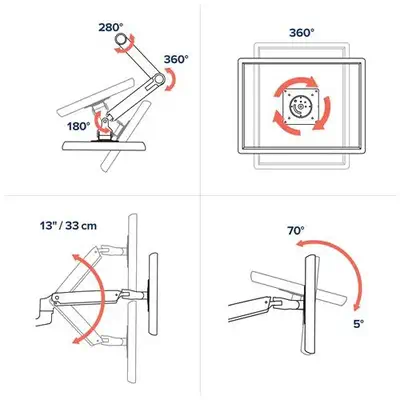 280°
360°
180°

360°

13" / 33 cm

70°
5°