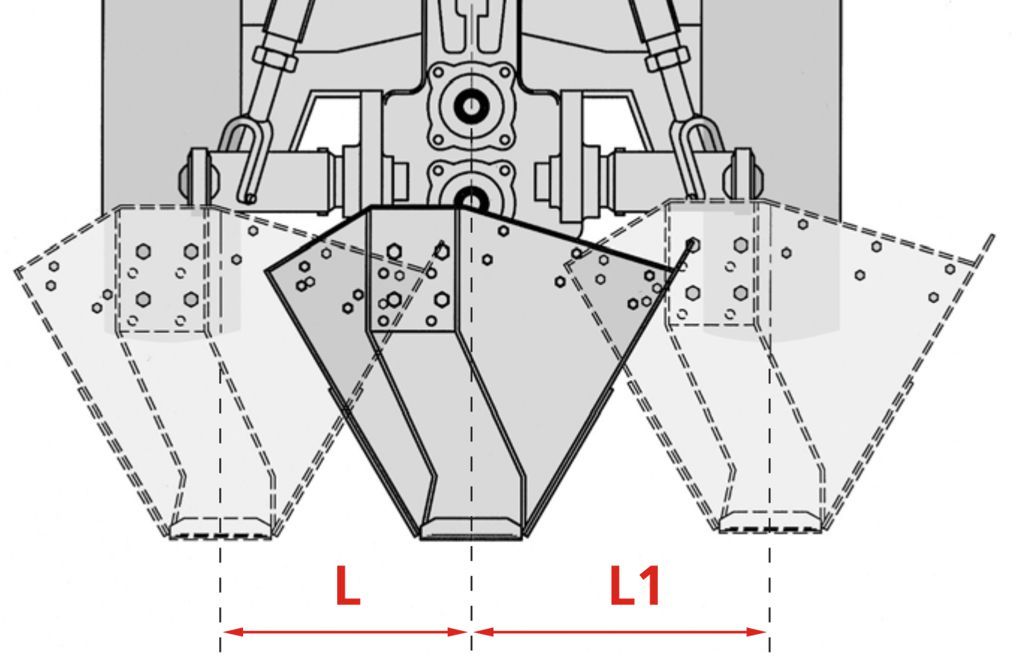 L
L1