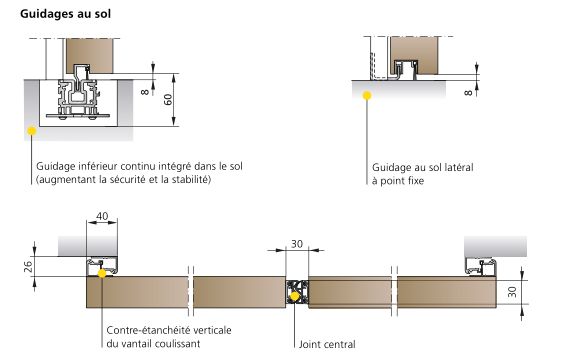 Guidages au sol

8

60

Guidage inférieur continu intégré dans le sol (augmentant la sécurité et la stabilité)

8

Guidage au sol latéral à point fixe

40

26

30

30

Contre-étanchéité verticale du vantail coulissant

Joint central