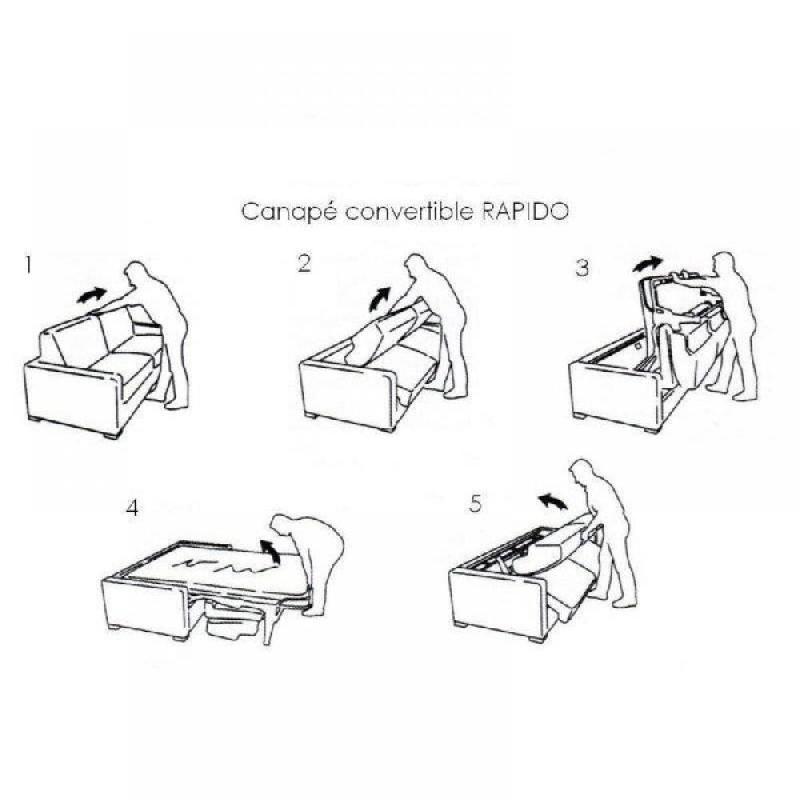 Canapé convertible RAPIDO

1

2

3

4

5