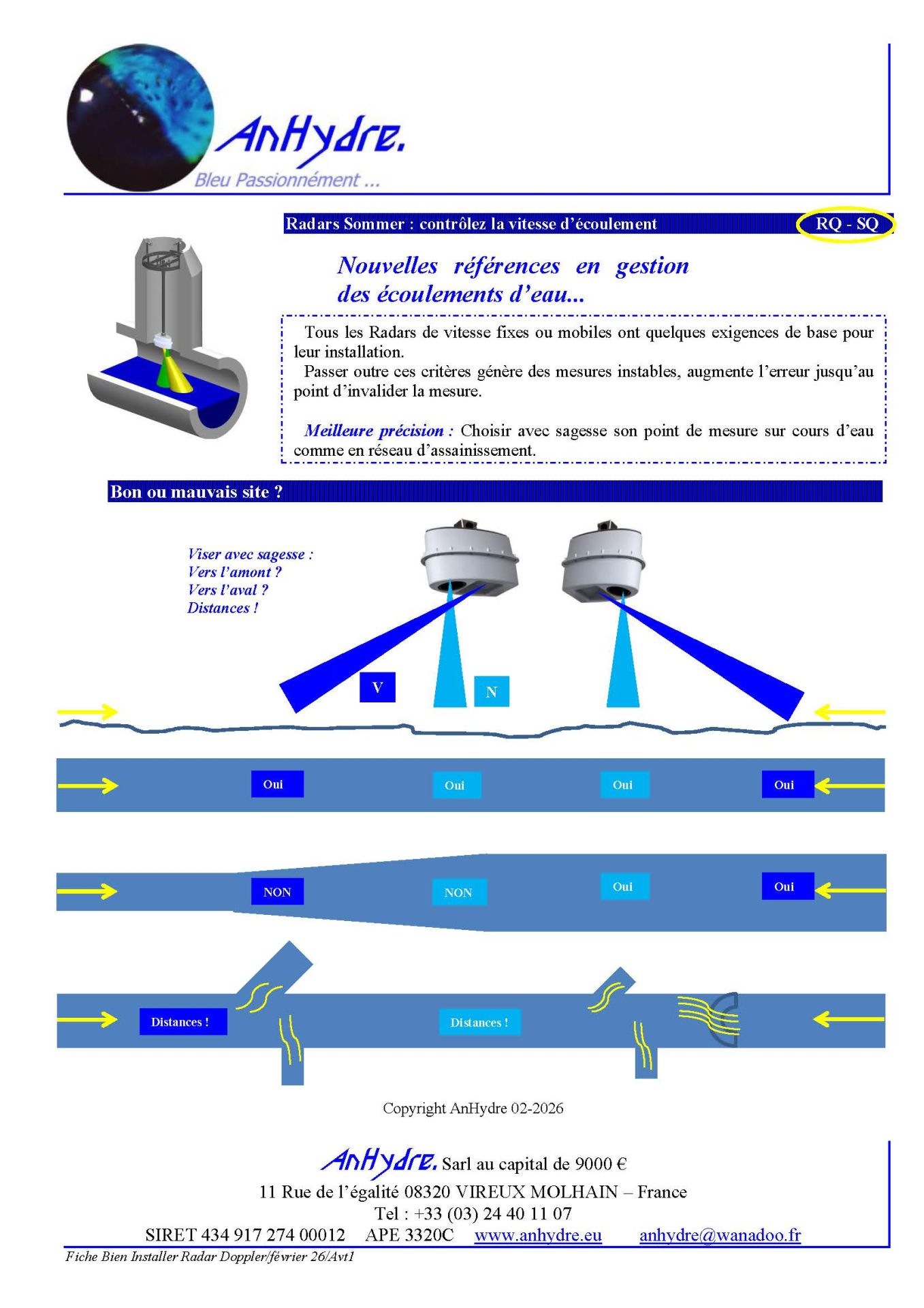 AnHydre.
Bleu Passionnément ...

Radars Sommer : contrôlez la vitesse d'écoulement

RQ - SQ

Nouvelles références en gestion des écoulements d'eau...

Tous les Radars de vitesse fixes ou mobiles ont quelques exigences de base pour leur installation.
Passer outre ces critères génère des mesures instables, augmente l'erreur jusqu'au point d'invalider la mesure.

Meilleure précision : Choisir avec sagesse son point de mesure sur cours d'eau comme en réseau d'assainissement.

Bon ou mauvais site ?

Viser avec sagesse :
Vers l'amont ?
Vers l'aval ?
Distances !

V

N

Oui

Oui

Oui

Oui

NON

NON

Oui

Oui

Distances !

Distances !

Copyright AnHydre 02-2026

AnHydre. Sarl au capital de 9000 €
11 Rue de l'égalité 08320 VIREUX MOLHAIN – France
Tel : +33 (03) 24 40 11 07
SIRET 434 917 274 00012 APE 3320C www.anhydre.eu anhydre@wanadoo.fr

Fiche Bien Installer Radar Doppler/février 26/Avt1