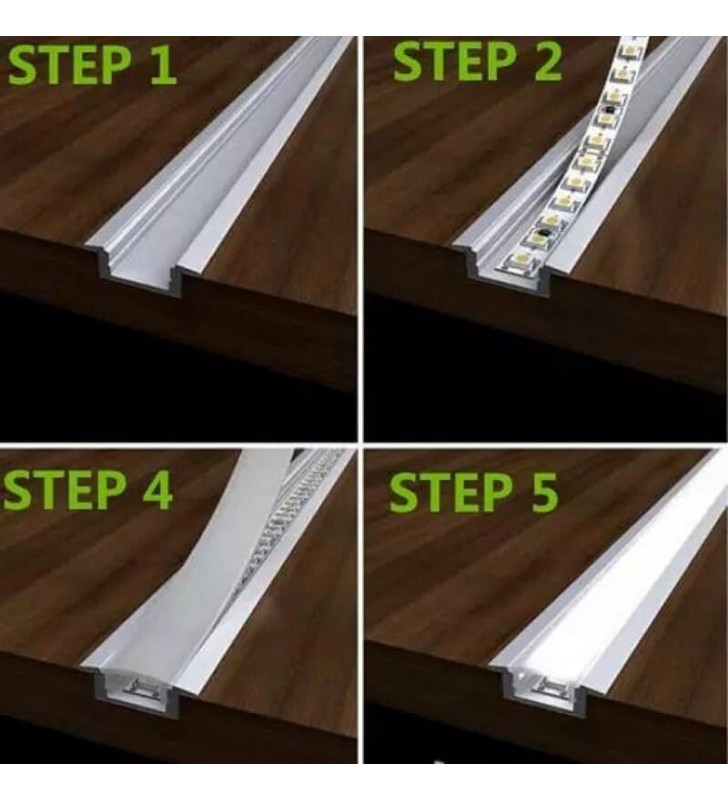 STEP 1

STEP 2

STEP 4

STEP 5