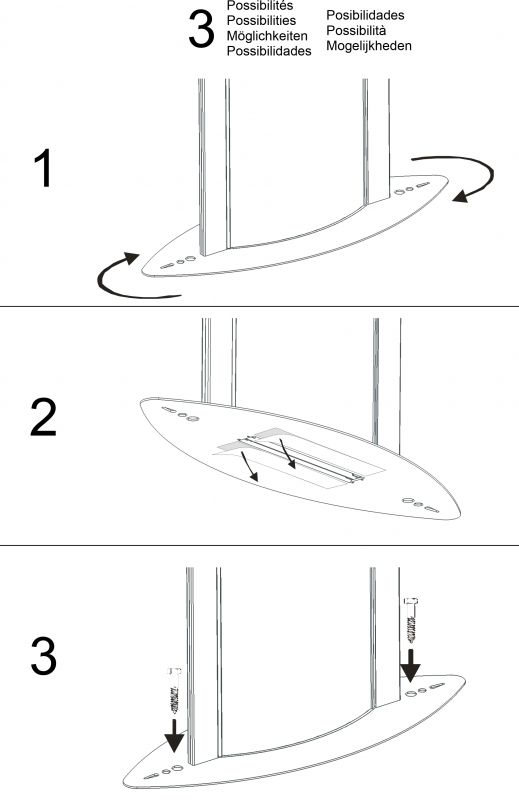 3 Possibilités
Possibilities
Möglichkeiten
Possibilidades
Posibilidades
Possibilità
Mogelijkheden

1

2

3