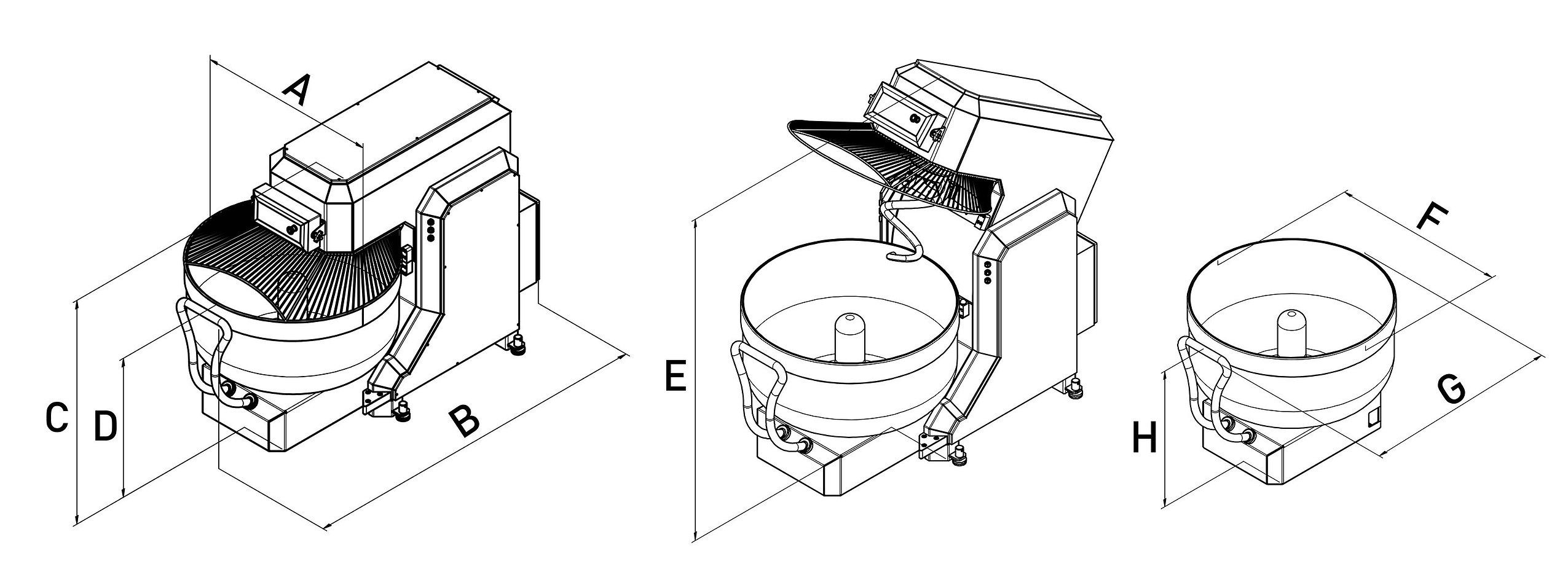 A

C D

B

E

F

G

H