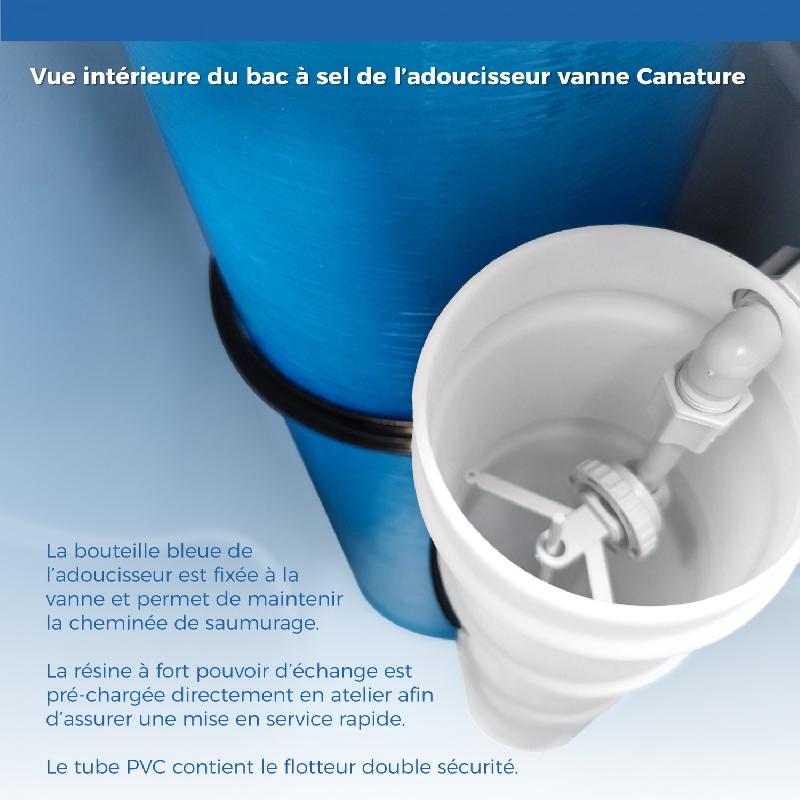 Vue intérieure du bac à sel de l'adoucisseur vanne Canature

La bouteille bleue de l'adoucisseur est fixée à la vanne et permet de maintenir la cheminée de saumurage.

La résine à fort pouvoir d'échange est pré-chargée directement en atelier afin d'assurer une mise en service rapide.

Le tube PVC contient le flotteur double sécurité.