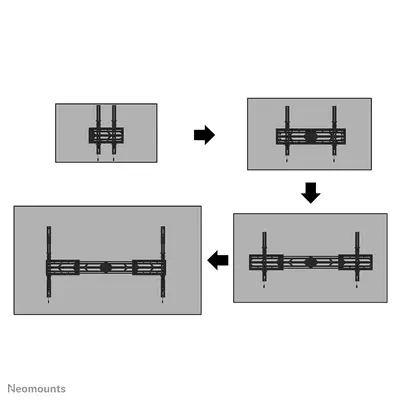 Neomounts