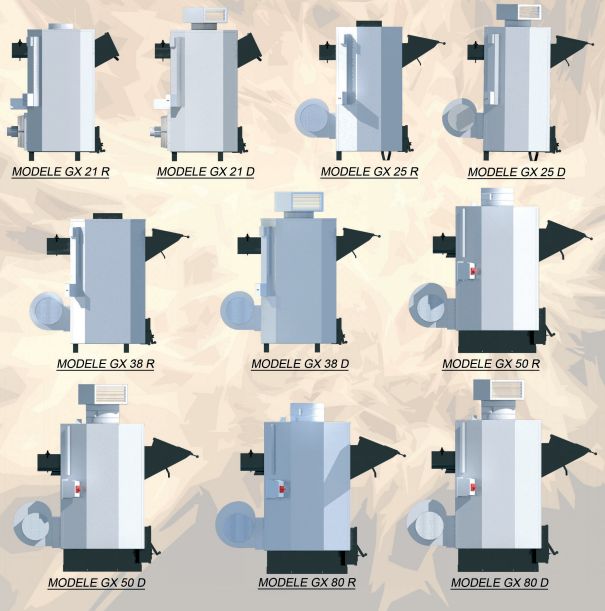 MODELE GX 21 R
MODELE GX 21 D
MODELE GX 25 R
MODELE GX 25 D
MODELE GX 38 R
MODELE GX 38 D
MODELE GX 50 R
MODELE GX 50 D
MODELE GX 80 R
MODELE GX 80 D