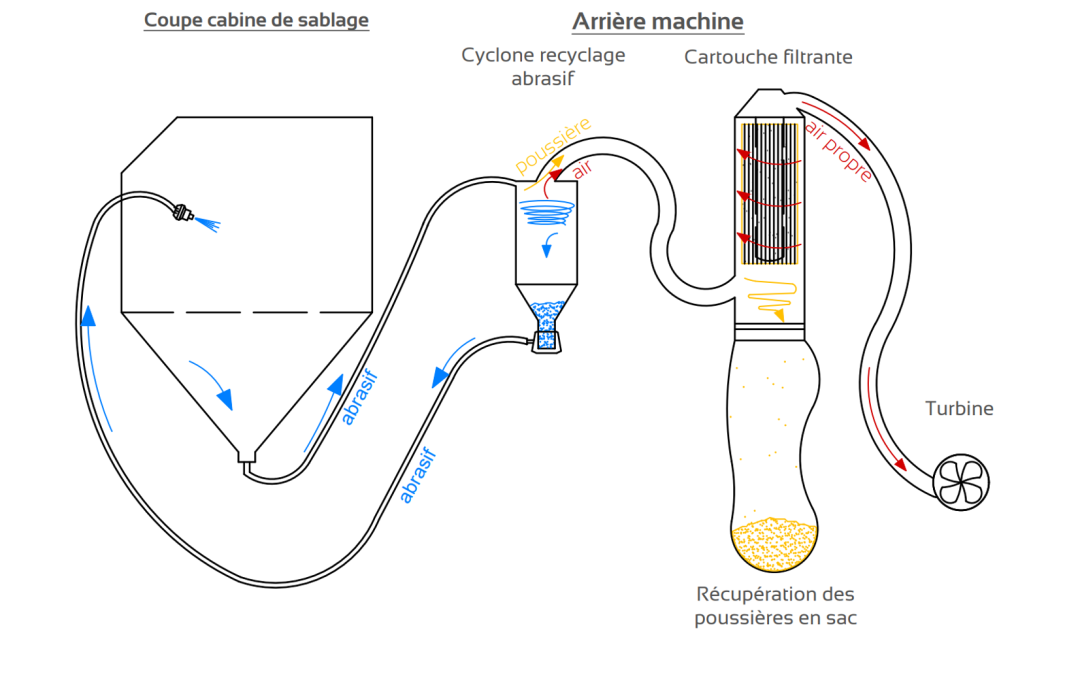 Coupe cabine de sablage

Arrière machine

Cyclone recyclage abrasif

Cartouche filtrante

poussière

air

air propre

abrasif

abrasif

Turbine

Récupération des poussières en sac