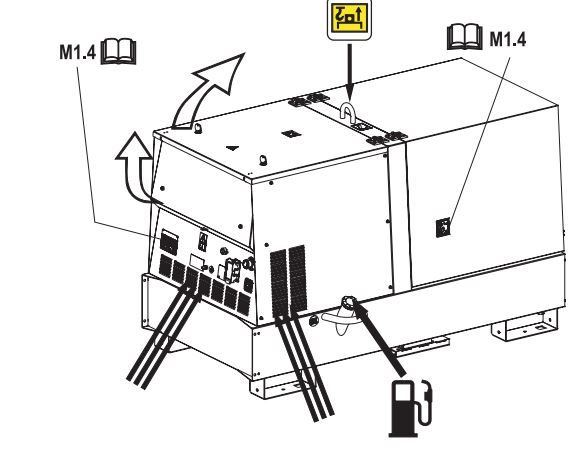 M1.4

M1.4