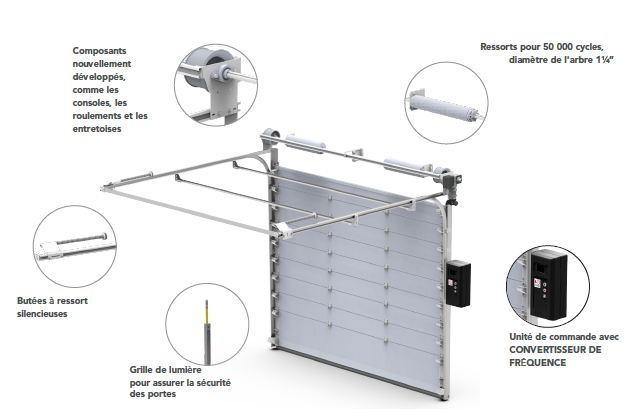 Composants nouvellement développés, comme les consoles, les roulements et les entretoises

Ressorts pour 50 000 cycles, diamètre de l'arbre 1¼"

Butées à ressort silencieuses

Grille de lumière pour assurer la sécurité des portes

Unité de commande avec CONVERTISSEUR DE FRÉQUENCE