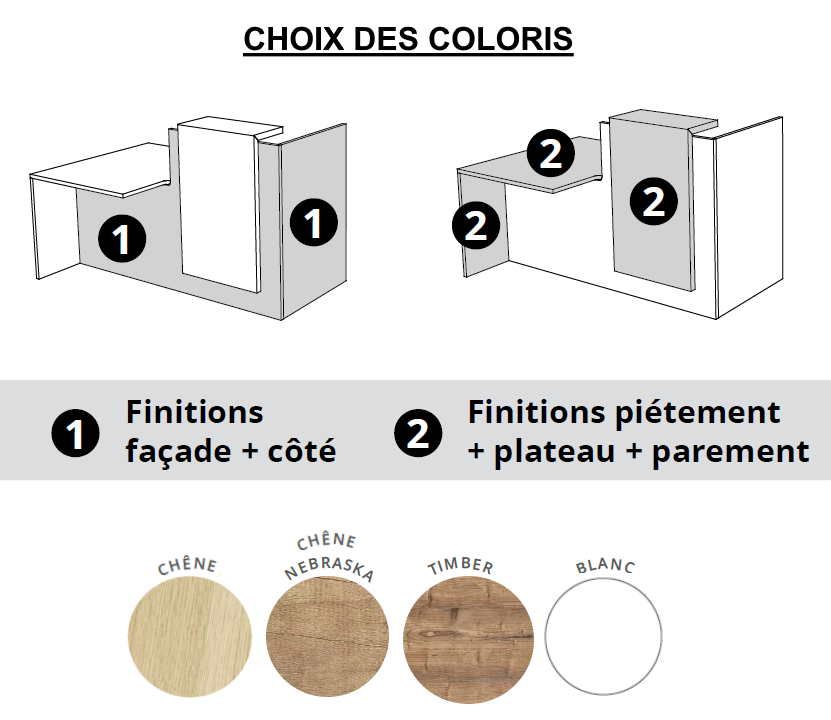 CHOIX DES COLORIS

1
1

2
2
2

1 Finitions façade + côté

2 Finitions piétement + plateau + parement

CHÊNE

CHÊNE NEBRASKA

TIMBER

BLANC