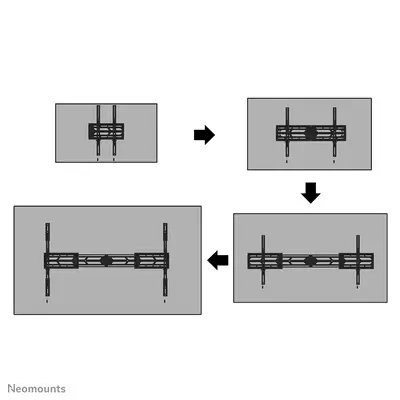 Neomounts