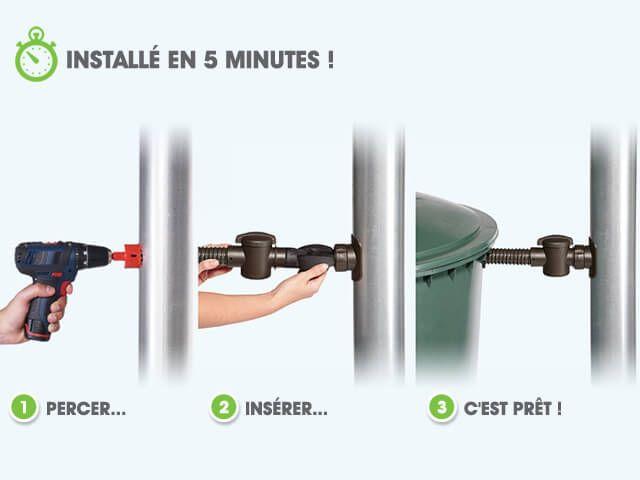 INSTALLÉ EN 5 MINUTES !

1 PERCER...

2 INSÉRER...

3 C'EST PRÊT !