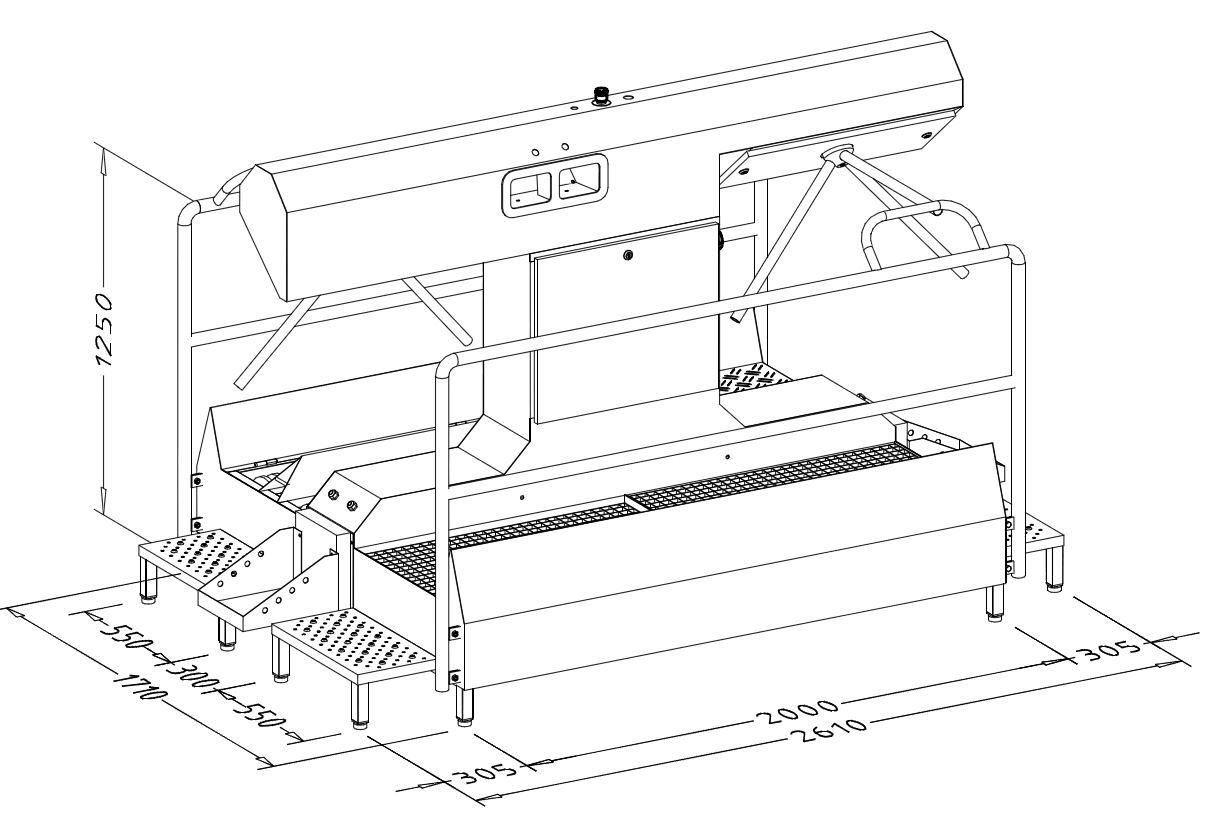 1250
550
300
550
1710
305
2000
2610
305